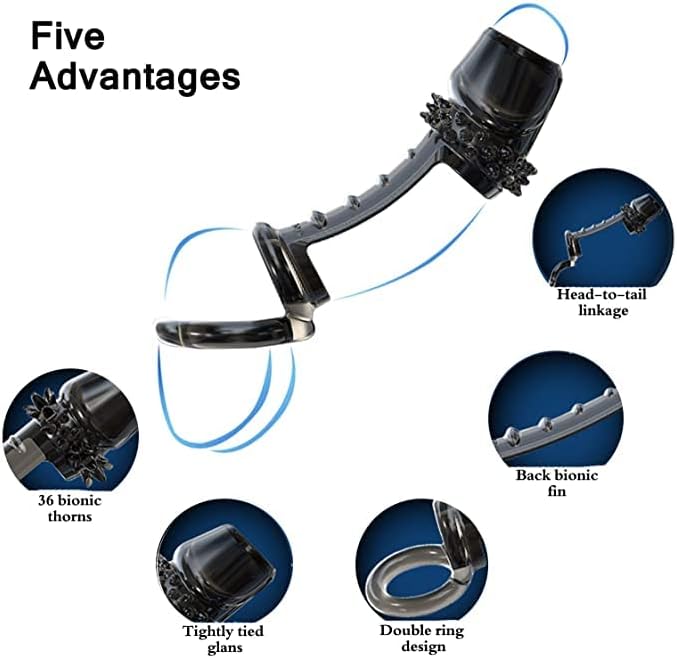 Five Advantages

Head-to-tail linkage

Back bionic fin

36 bionic thorns

Tightly tied glans

Double ring design