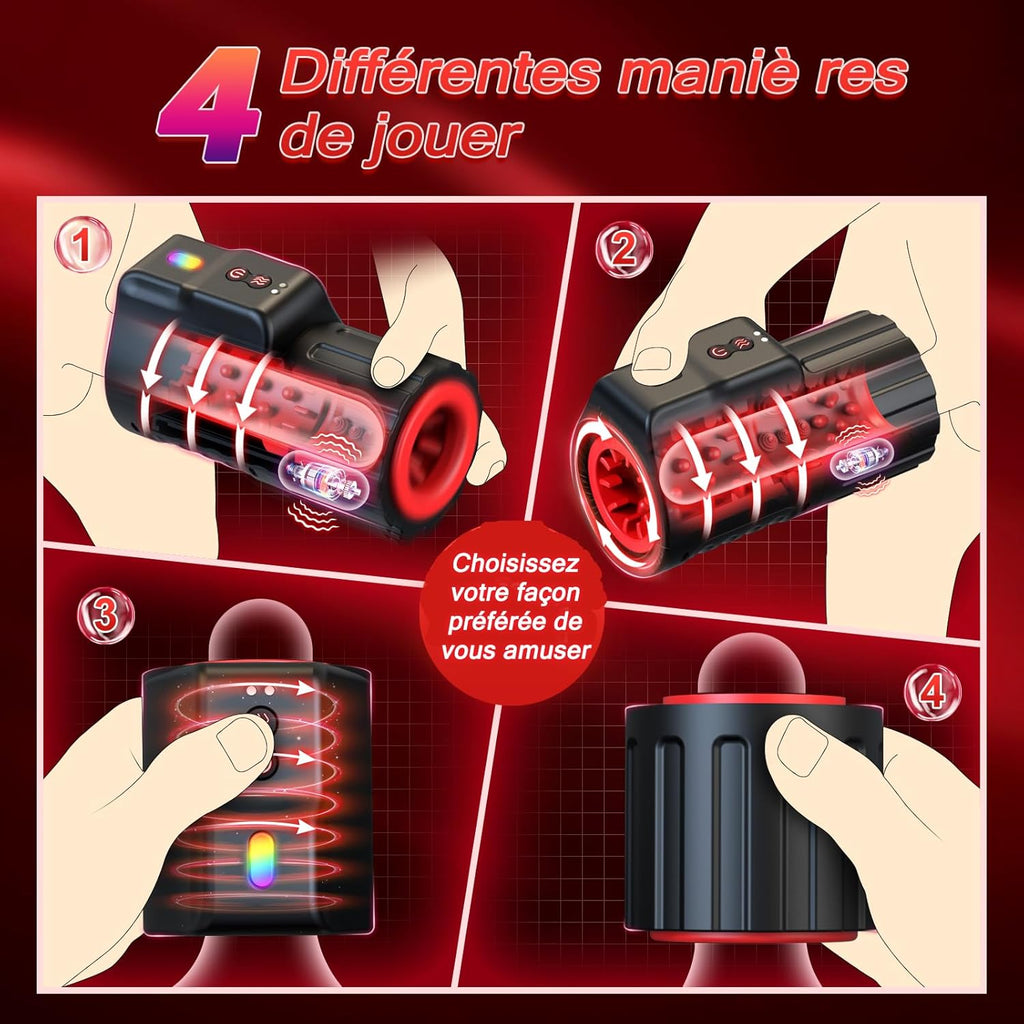 4 Différentes maniè res de jouer

1

2

Choisissez votre façon préférée de vous amuser

3

4