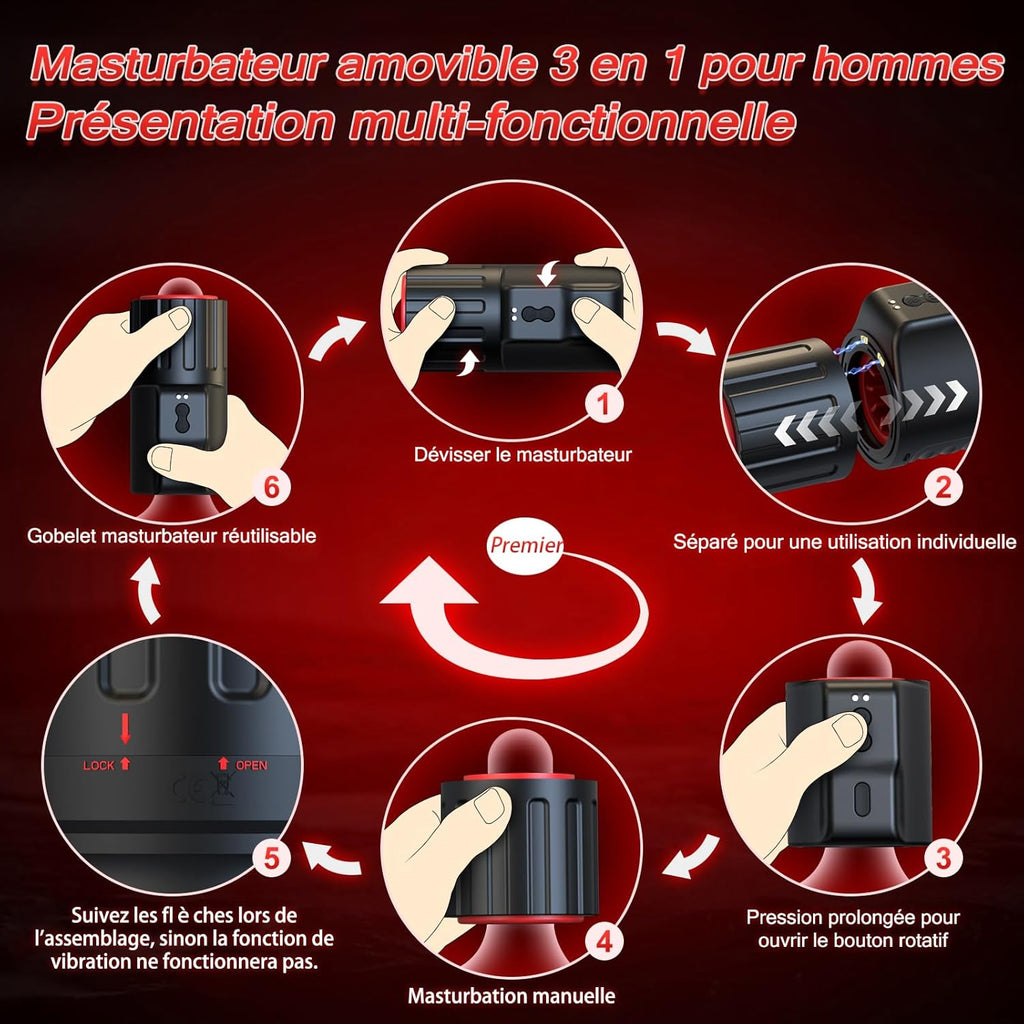 Masturbateur amovible 3 en 1 pour hommes
Présentation multi-fonctionnelle

1
Dévisser le masturbateur

2
Séparé pour une utilisation individuelle

Premier

3
Pression prolongée pour ouvrir le bouton rotatif

4
Masturbation manuelle

LOCK
OPEN
CE

5
Suivez les fl è ches lors de l'assemblage, sinon la fonction de vibration ne fonctionnera pas.

6
Gobelet masturbateur réutilisable