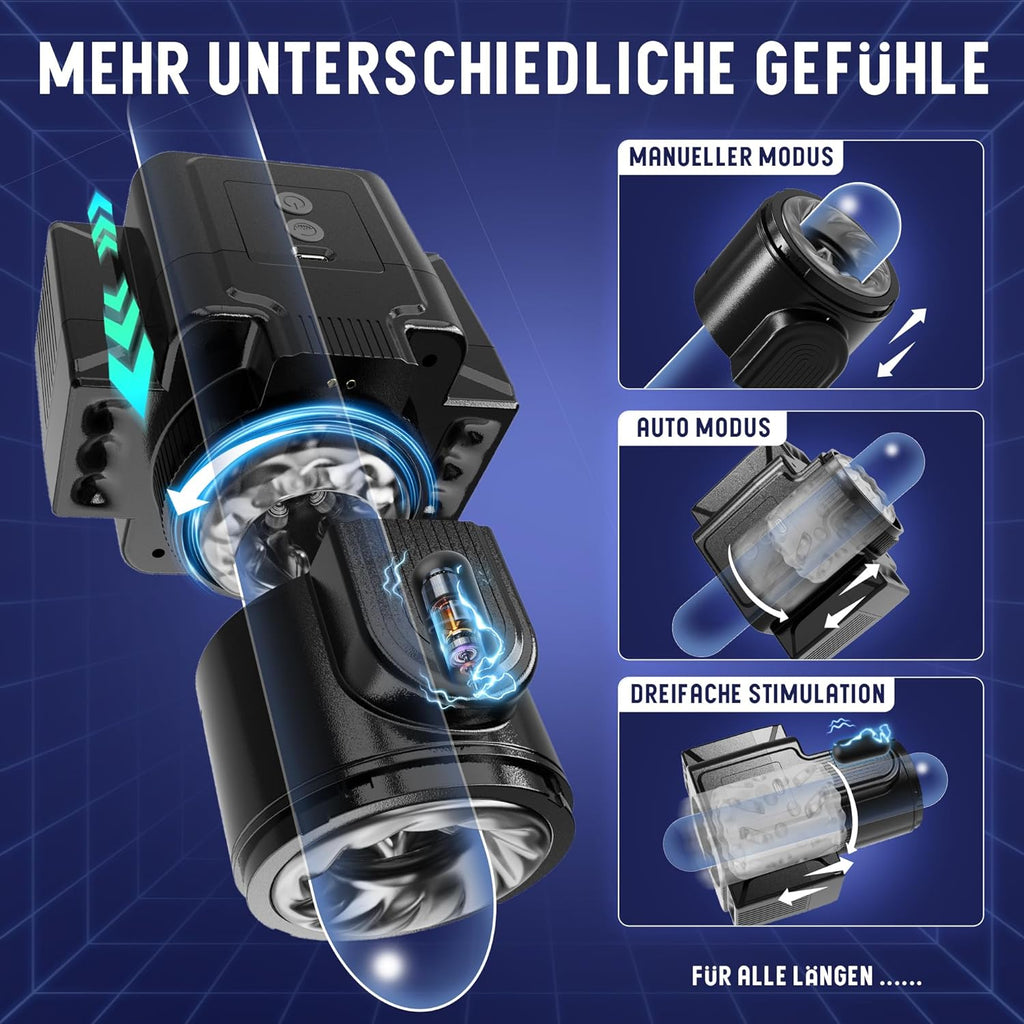 MEHR UNTERSCHIEDLICHE GEFÜHLE

MANUELLER MODUS

AUTO MODUS

DREIFACHE STIMULATION

FÜR ALLE LÄNGEN ......