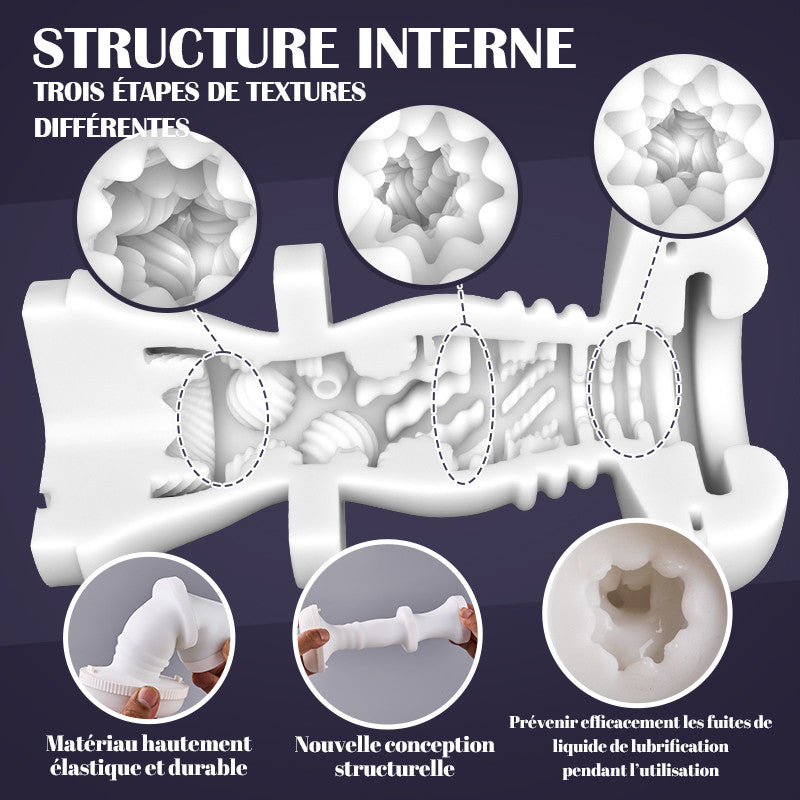 STRUCTURE INTERNE
TROIS ÉTAPES DE TEXTURES DIFFÉRENTES

Matériau hautement élastique et durable

Nouvelle conception structurelle

Prévenir efficacement les fuites de liquide de lubrification pendant l'utilisation