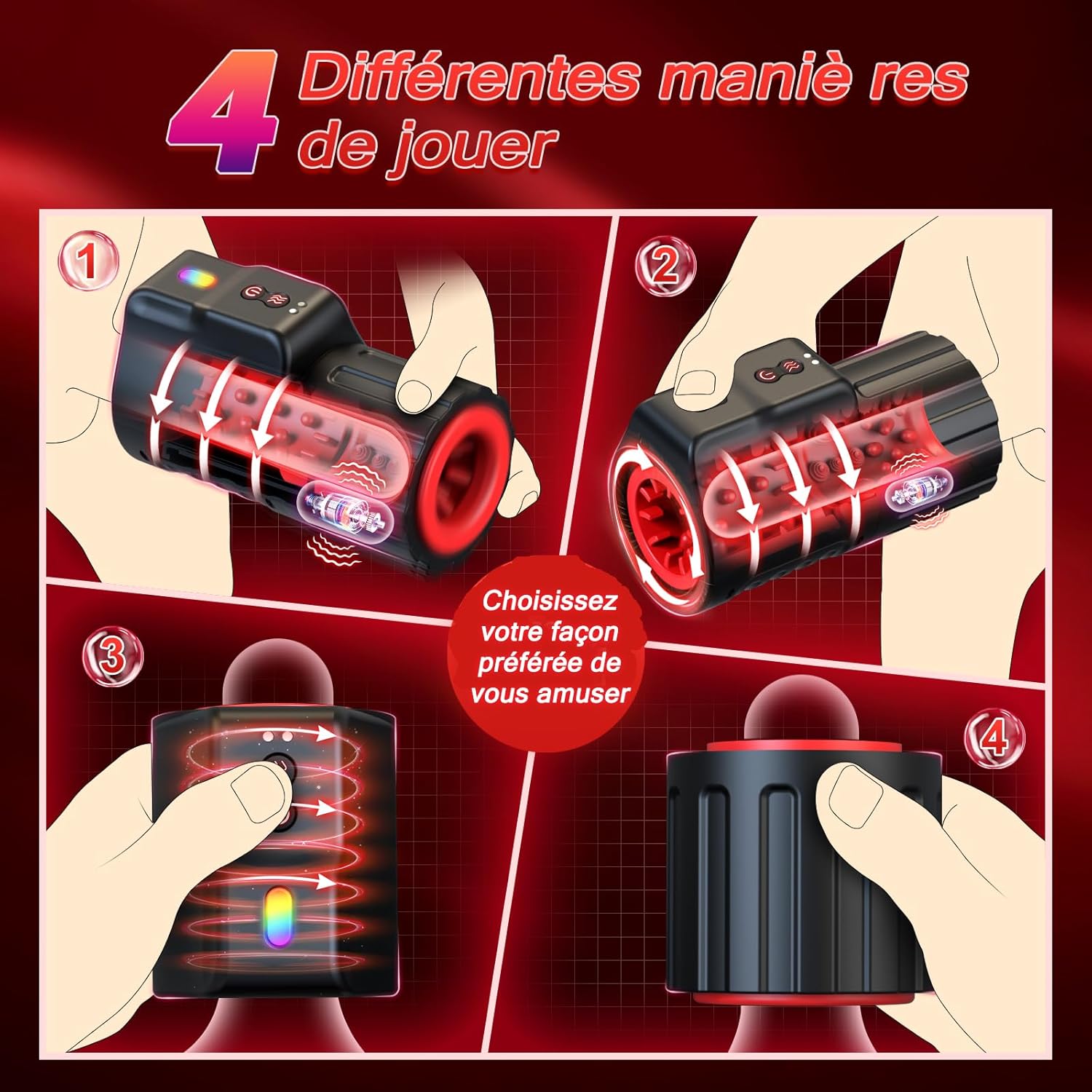 4 Différentes maniè res de jouer

1

2

Choisissez votre façon préférée de vous amuser

3

4