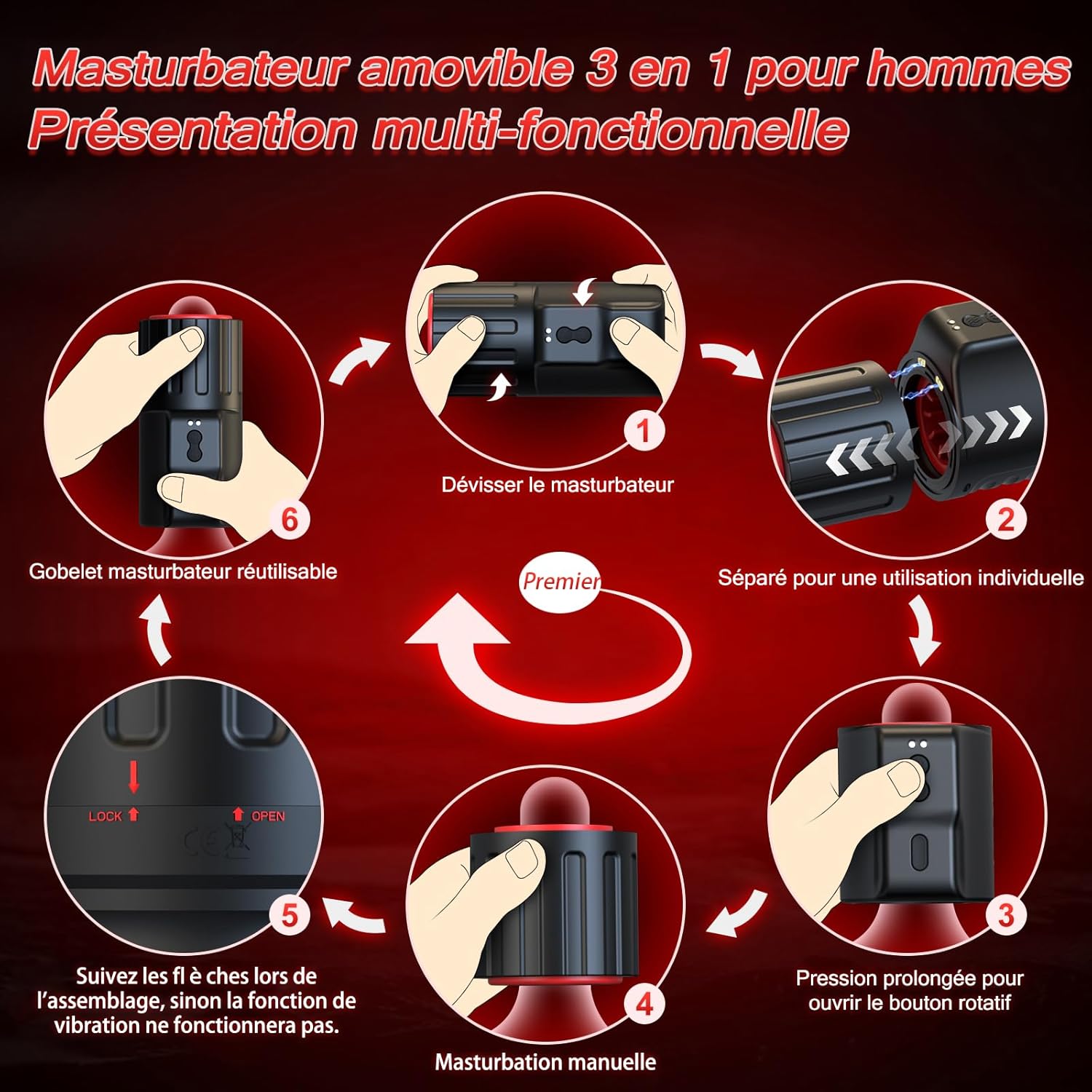 Masturbateur amovible 3 en 1 pour hommes
Présentation multi-fonctionnelle

1
Dévisser le masturbateur

2
Séparé pour une utilisation individuelle

Premier

3
Pression prolongée pour ouvrir le bouton rotatif

4
Masturbation manuelle

LOCK OPEN

5
Suivez les fl è ches lors de l'assemblage, sinon la fonction de vibration ne fonctionnera pas.

6
Gobelet masturbateur réutilisable