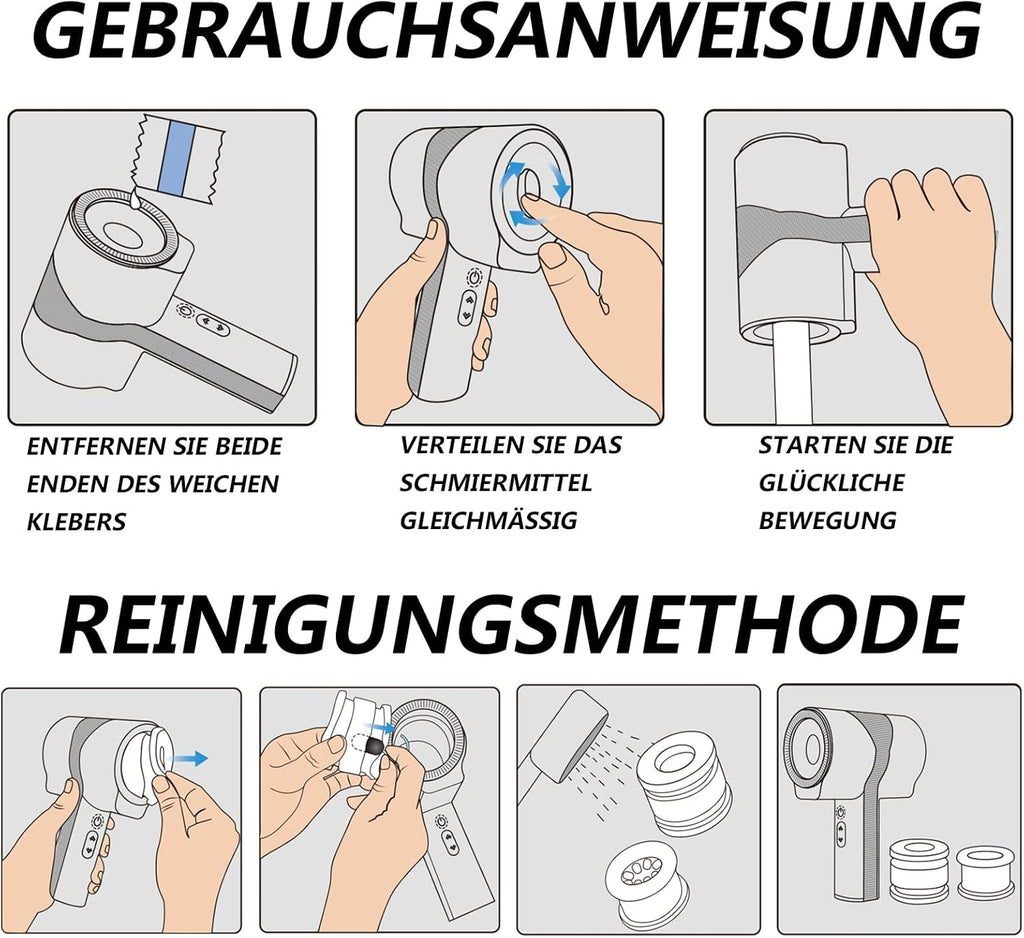 GEBRAUCHSANWEISUNG

ENTFERNEN SIE BEIDE ENDEN DES WEICHEN KLEBERS

VERTEILEN SIE DAS SCHMIERMITTEL GLEICHMÄSSIG

STARTEN SIE DIE GLÜCKLICHE BEWEGUNG

REINIGUNGSMETHODE