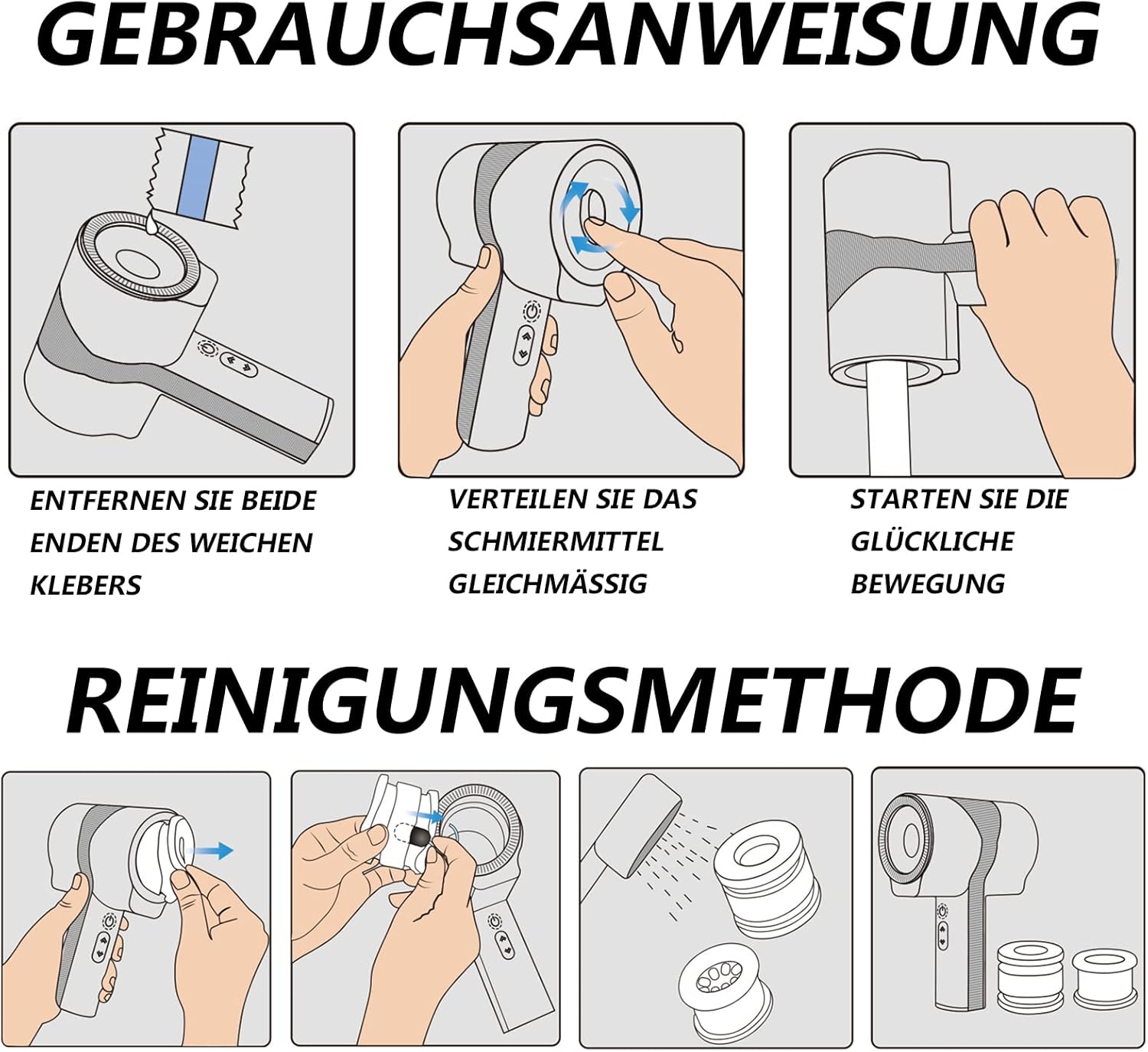 GEBRAUCHSANWEISUNG

ENTFERNEN SIE BEIDE ENDEN DES WEICHEN KLEBERS

VERTEILEN SIE DAS SCHMIERMITTEL GLEICHMÄSSIG

STARTEN SIE DIE GLÜCKLICHE BEWEGUNG

REINIGUNGSMETHODE