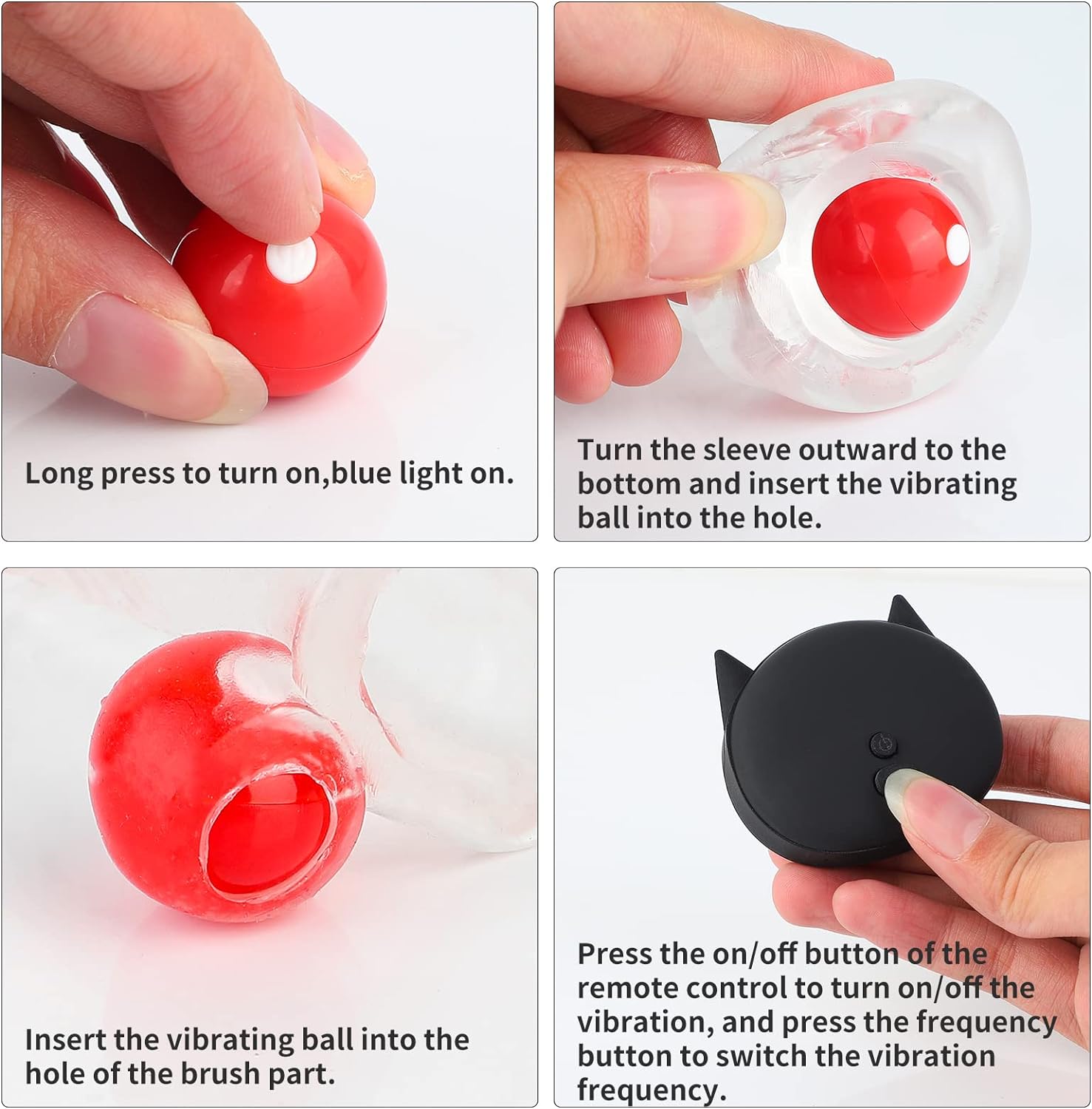 Long press to turn on,blue light on.

Turn the sleeve outward to the bottom and insert the vibrating ball into the hole.

Insert the vibrating ball into the hole of the brush part.

Press the on/off button of the remote control to turn on/off the vibration, and press the frequency button to switch the vibration frequency.