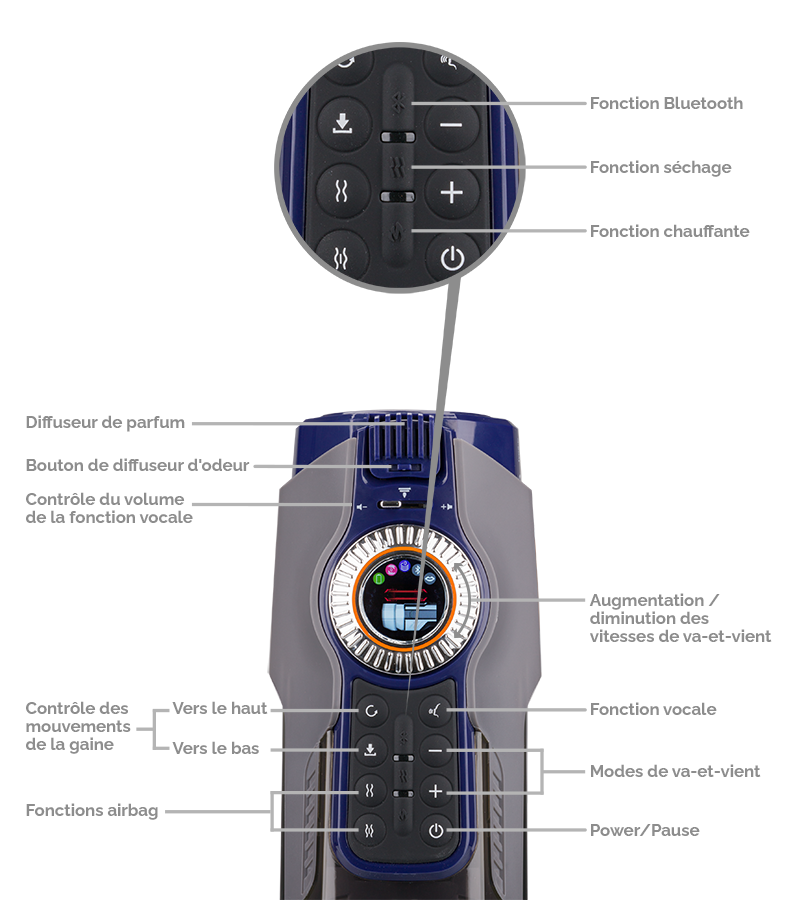 Fonction Bluetooth

Fonction séchage

Fonction chauffante

Diffuseur de parfum

Bouton de diffuseur d'odeur

Contrôle du volume de la fonction vocale

Augmentation / diminution des vitesses de va-et-vient

Contrôle des mouvements de la gaine

Vers le haut

Vers le bas

Fonction vocale

Modes de va-et-vient

Fonctions airbag

Power/Pause